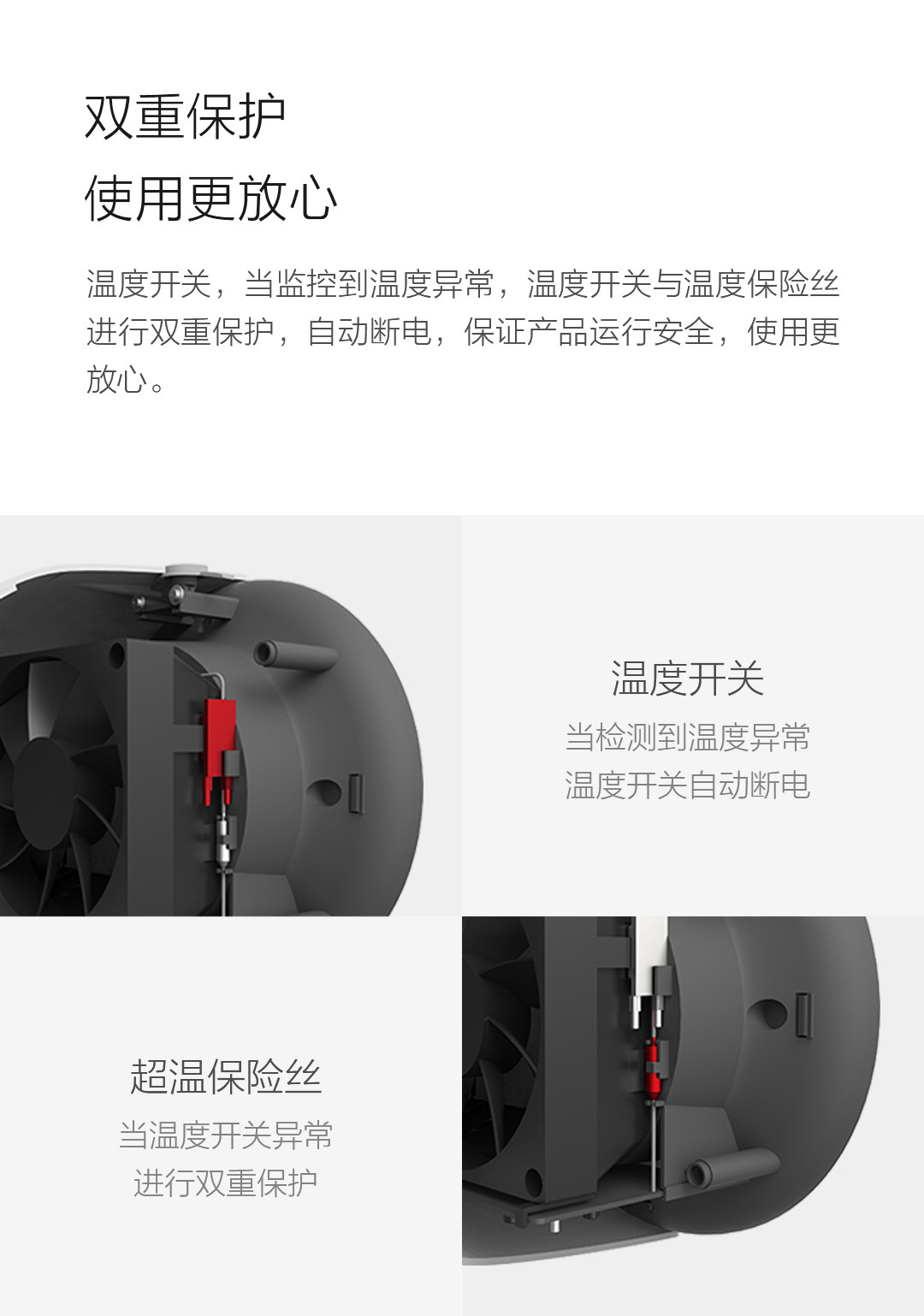 双重保护
使用更放心

温度开关，当监控到温度异常，温度开关与温度保险丝进行双重保护，自动断电，保证产品运行安全，使用更放心。

温度开关
当检测到温度异常
温度开关自动断电

超温保险丝
当温度开关异常
进行双重保护