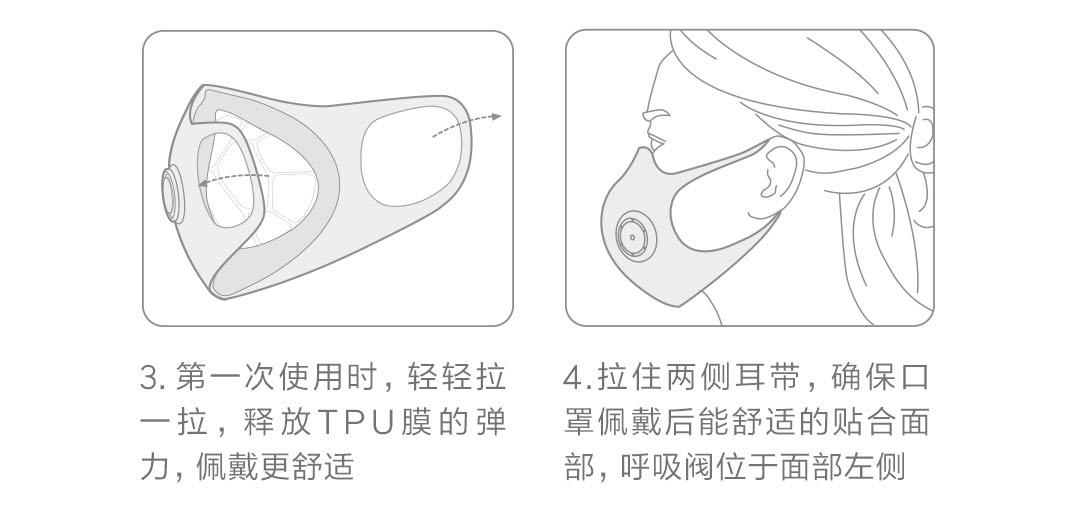 3. 第一次使用时，轻轻拉一拉，释放TPU膜的弹力，佩戴更舒适

4.拉住两侧耳带，确保口罩佩戴后能舒适的贴合面部，呼吸阀位于面部左侧