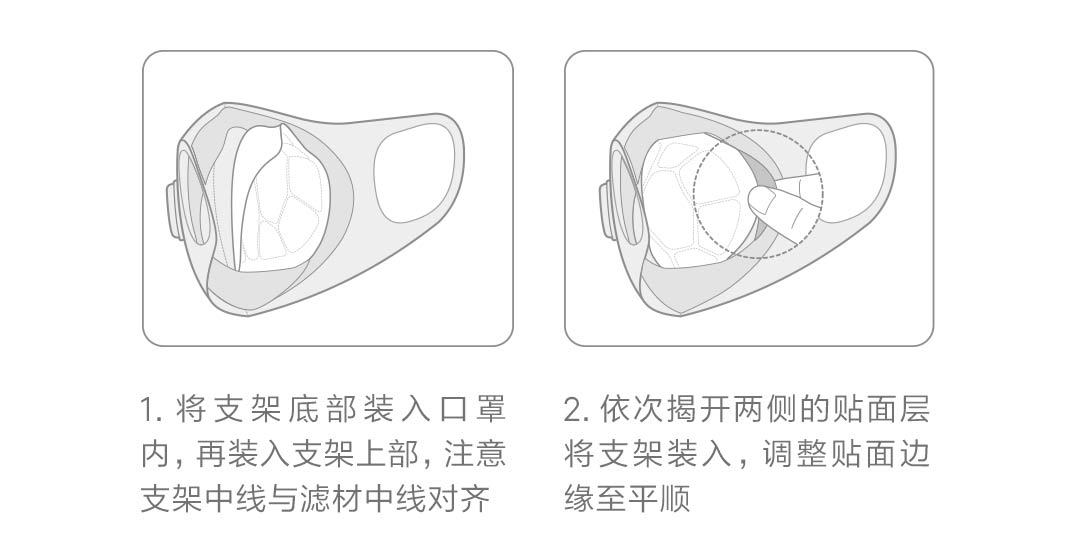 1. 将支架底部装入口罩内，再装入支架上部，注意支架中线与滤材中线对齐

2. 依次揭开两侧的贴面层将支架装入，调整贴面边缘至平顺