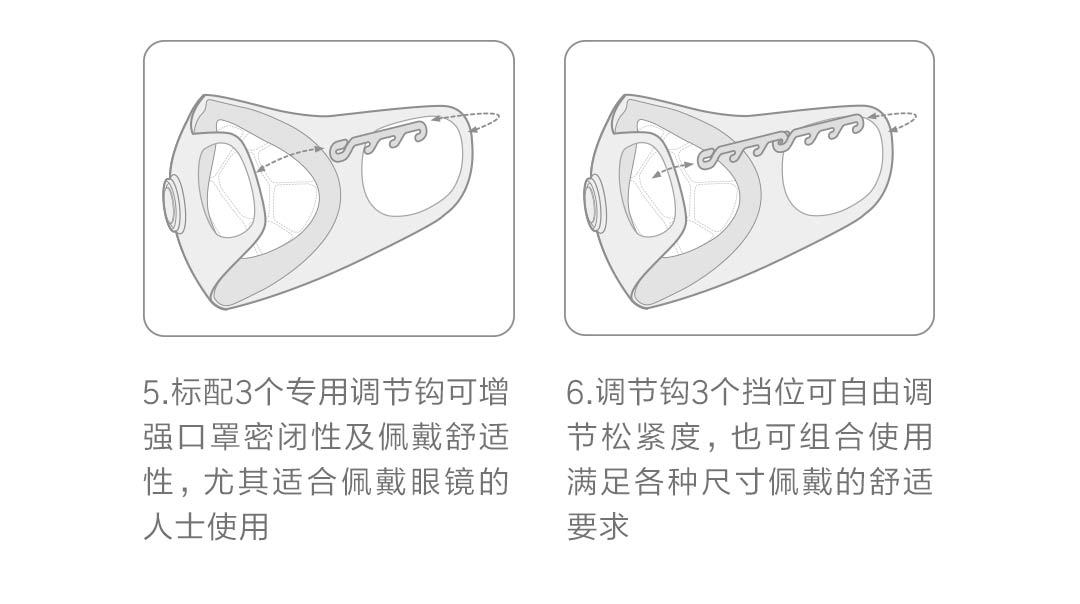 5.标配3个专用调节钩可增强口罩密闭性及佩戴舒适性，尤其适合佩戴眼镜的人士使用

6.调节钩3个挡位可自由调节松紧度，也可组合使用满足各种尺寸佩戴的舒适要求