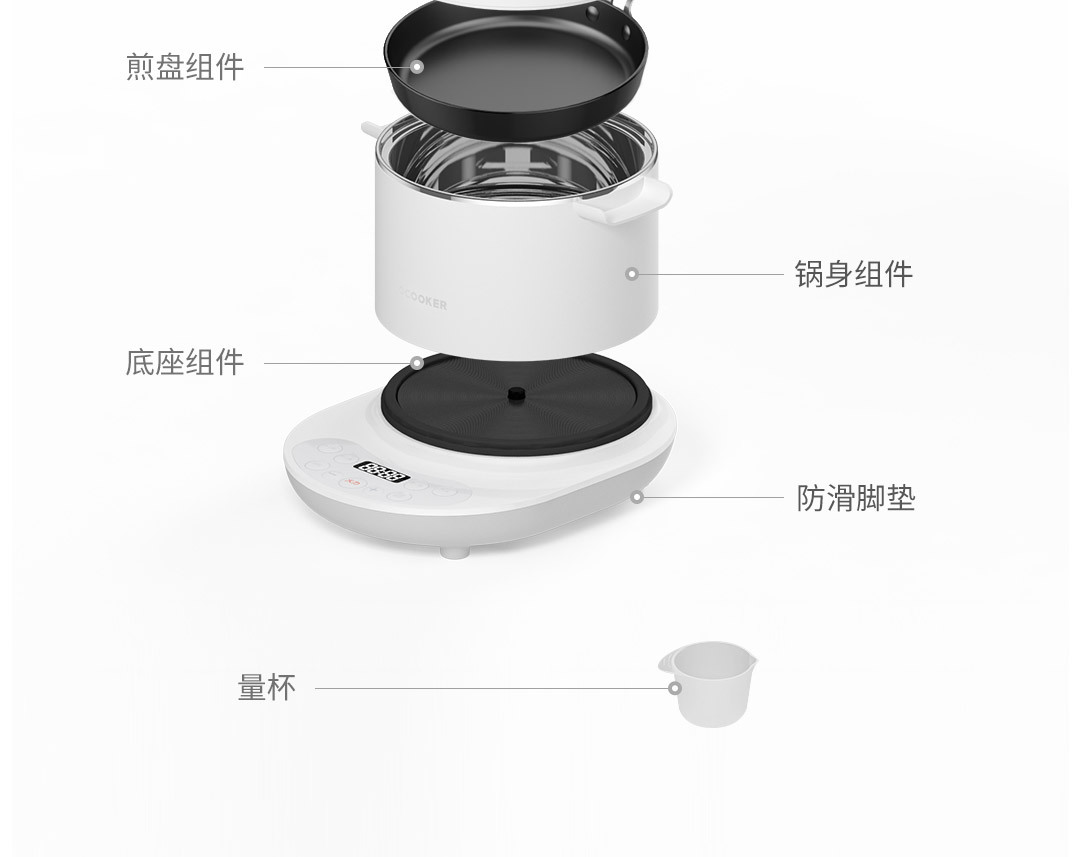 煎盘组件

锅身组件

OCOOKER

底座组件

防滑脚垫

量杯